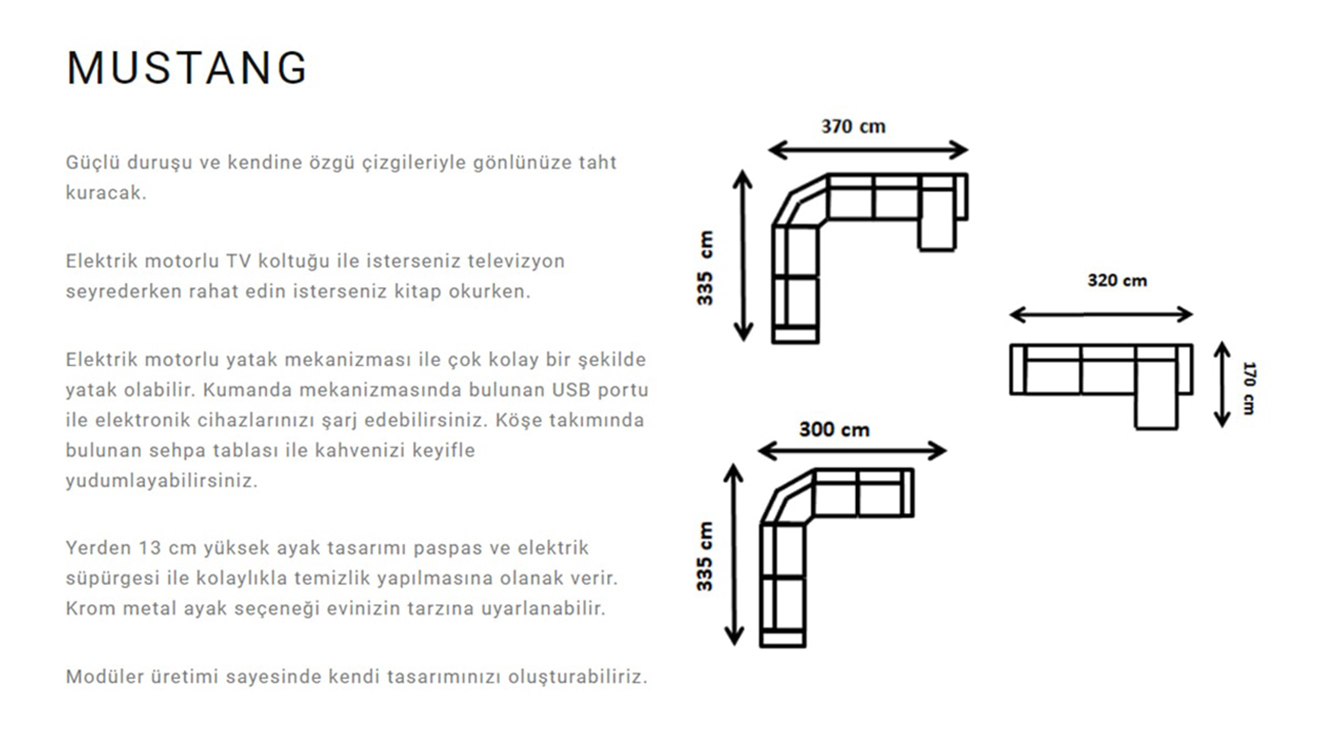 MUSTANG

Güçlü duruşu ve kendine özgü çizgileriyle gönlünüze taht kuracak.

Elektrik motorlu TV koltuğu ile isterseniz televizyon seyrederken rahat edin isterseniz kitap okurken.

Elektrik motorlu yatak mekanizması ile çok kolay bir şekilde yatak olabilir. Kumanda mekanizmasında bulunan USB portu ile elektronik cihazlarınızı şarj edebilirsiniz. Köşe takımında bulunan sehpa tablası ile kahvenizi keyifle yudumlayabilirsiniz.

Yerden 13 cm yüksek ayak tasarımı paspas ve elektrik süpürgesi ile kolaylıkla temizlik yapılmasına olanak verir. Krom metal ayak seçeneği evinizin tarzına uyarlanabilir.

Modüler üretimi sayesinde kendi tasarımınızı oluşturabiliriz.

370 cm
335 cm
320 cm
170 cm
300 cm
335 cm