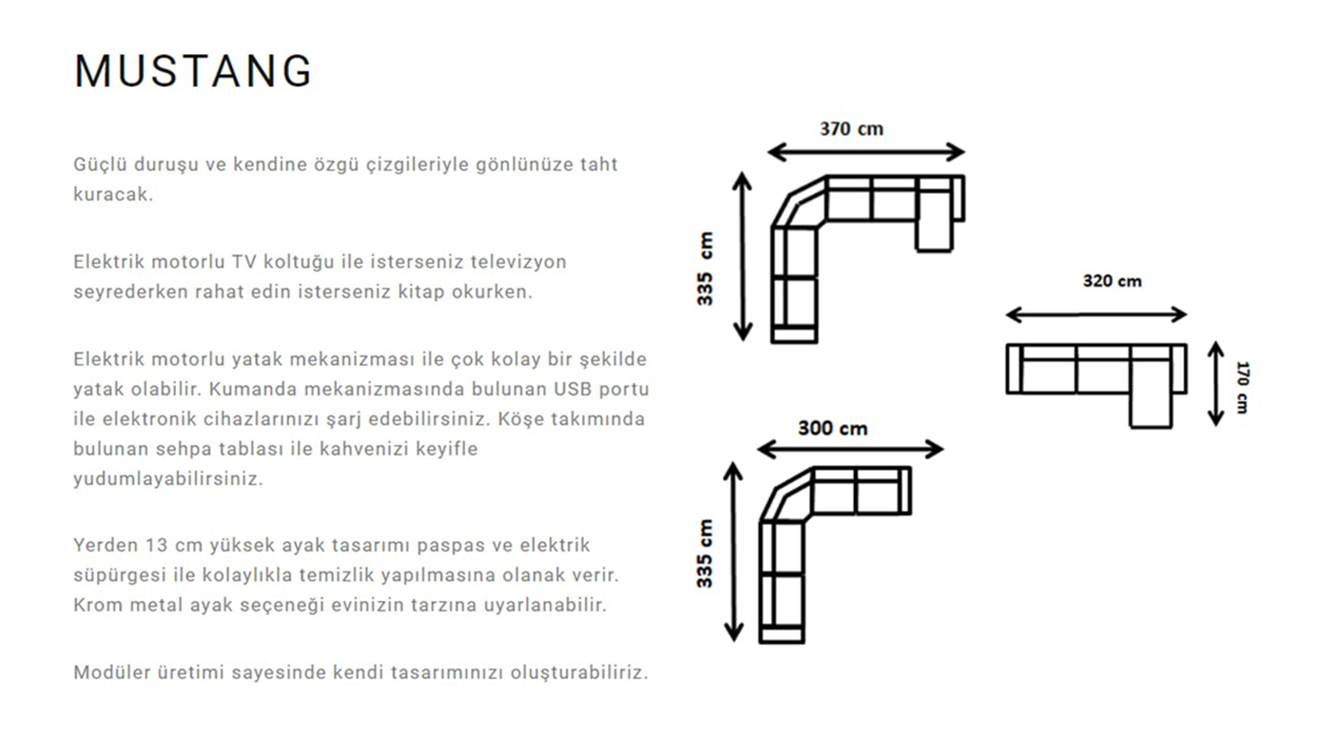 MUSTANG

Güçlü duruşu ve kendine özgü çizgileriyle gönlünüze taht kuracak.

Elektrik motorlu TV koltuğu ile isterseniz televizyon seyrederken rahat edin isterseniz kitap okurken.

Elektrik motorlu yatak mekanizması ile çok kolay bir şekilde yatak olabilir. Kumanda mekanizmasında bulunan USB portu ile elektronik cihazlarınızı şarj edebilirsiniz. Köşe takımında bulunan sehpa tablası ile kahvenizi keyifle yudumlayabilirsiniz.

Yerden 13 cm yüksek ayak tasarımı paspas ve elektrik süpürgesi ile kolaylıkla temizlik yapılmasına olanak verir. Krom metal ayak seçeneği evinizin tarzına uyarlanabilir.

Modüler üretimi sayesinde kendi tasarımınızı oluşturabiliriz.

370 cm
335 cm
320 cm
170 cm
300 cm
335 cm